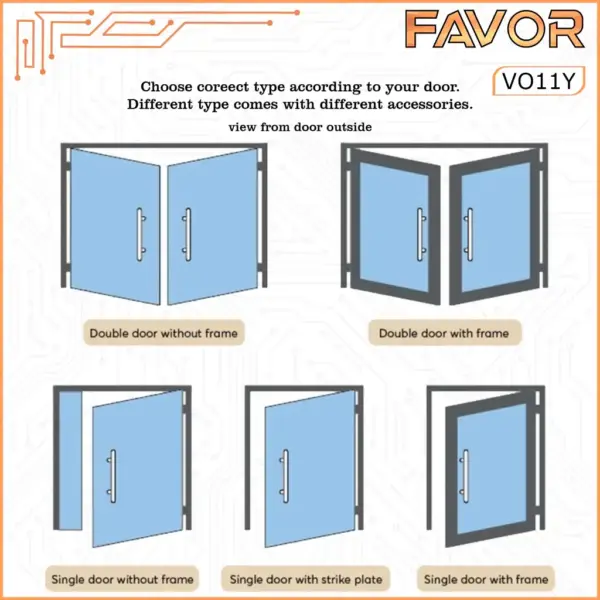 FAVOR

VO11Y

Choose coreect type according to your door.
Different type comes with different accessories.

view from door outside

Double door without frame

Double door with frame

Single door without frame

Single door with strike plate

Single door with frame